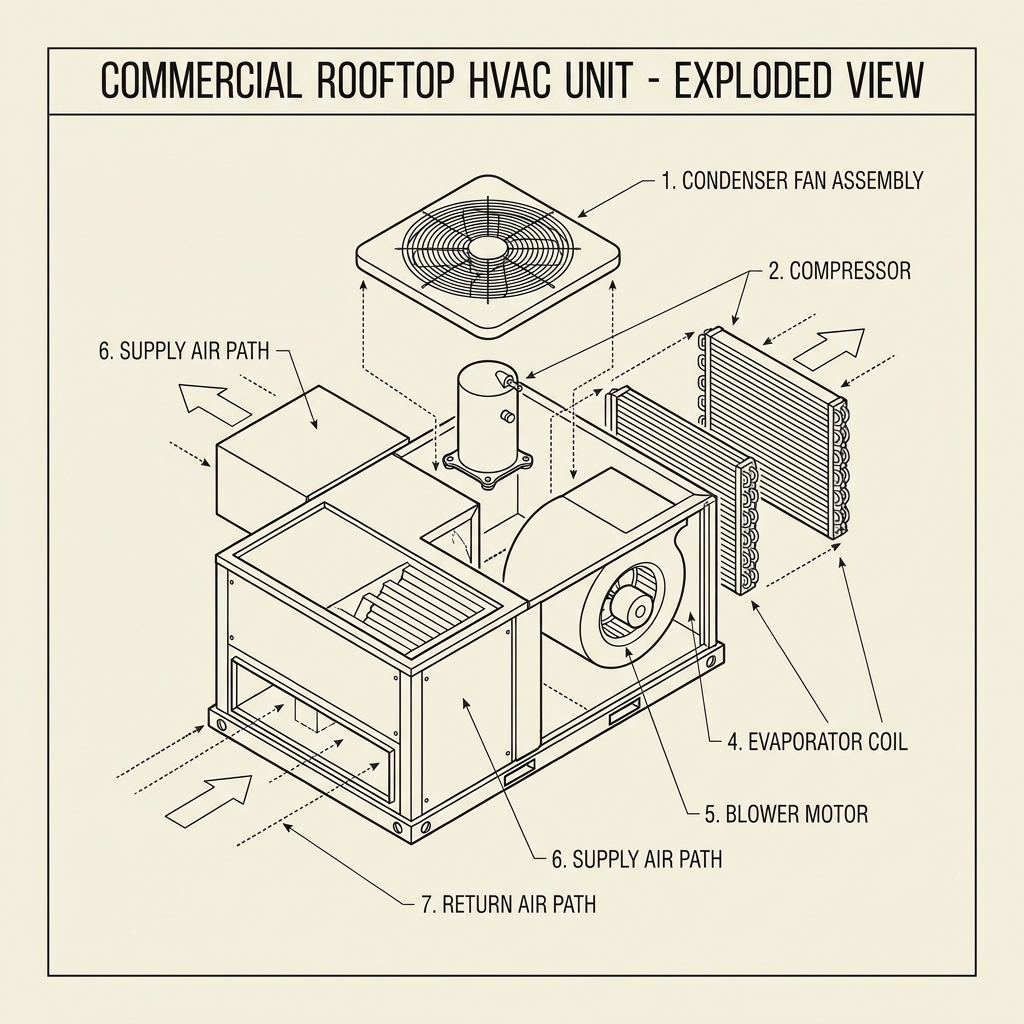 COMMERCIAL ROOFTOP HVAC UNIT - EXPLODED VIEW

1. CONDENSER FAN ASSEMBLY

2. COMPRESSOR

6. SUPPLY AIR PATH

4. EVAPORATOR COIL

5. BLOWER MOTOR

6. SUPPLY AIR PATH

7. RETURN AIR PATH